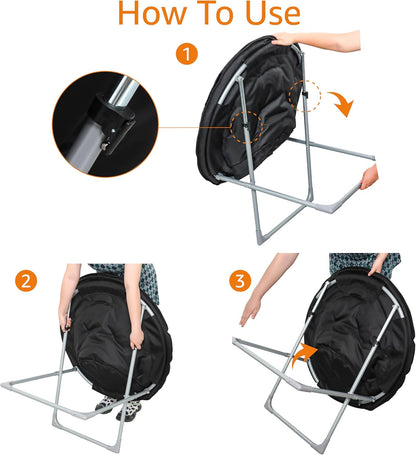 How To Use

1

2

3