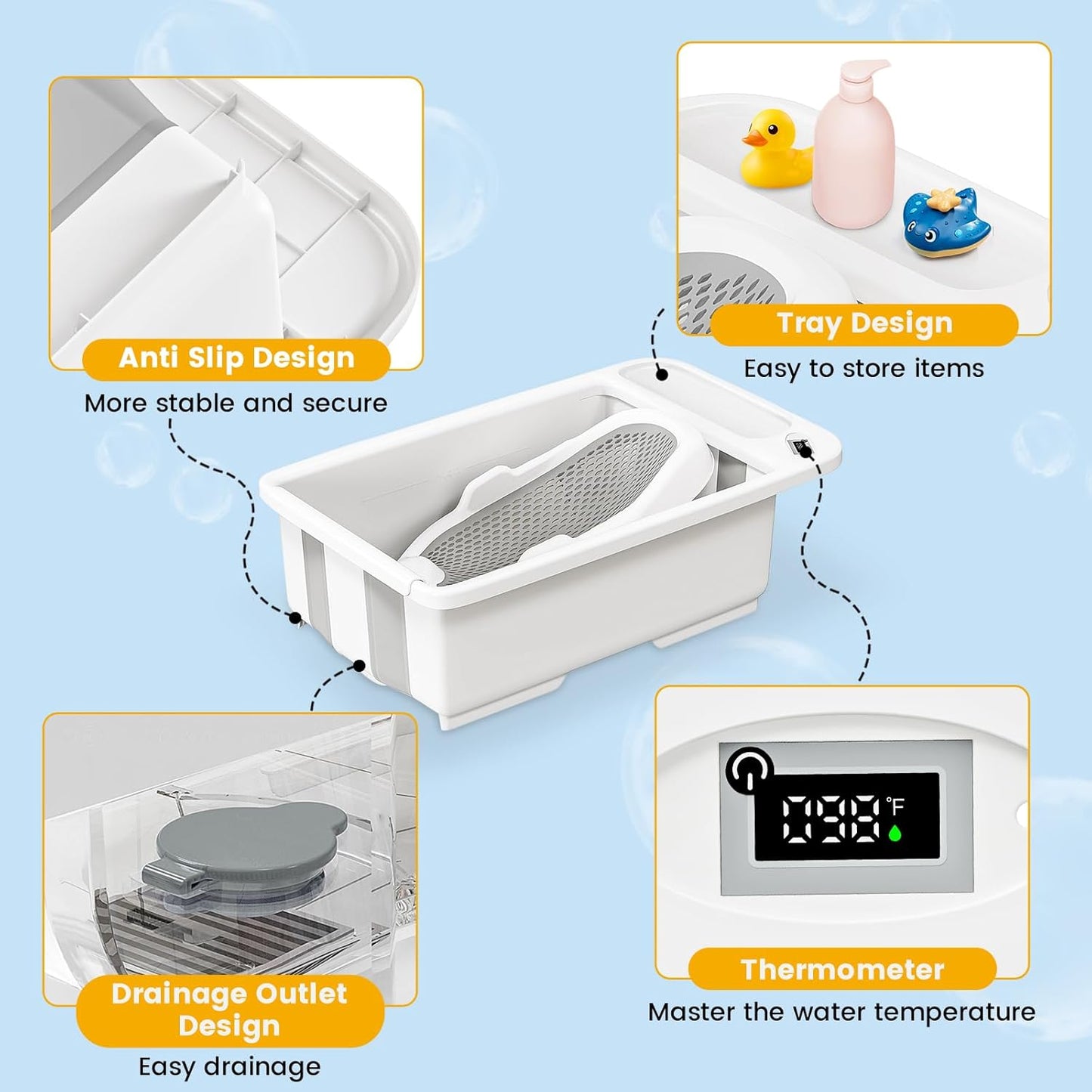 Anti Slip Design
More stable and secure

Tray Design
Easy to store items

Drainage Outlet Design
Easy drainage

098 °F

Thermometer
Master the water temperature