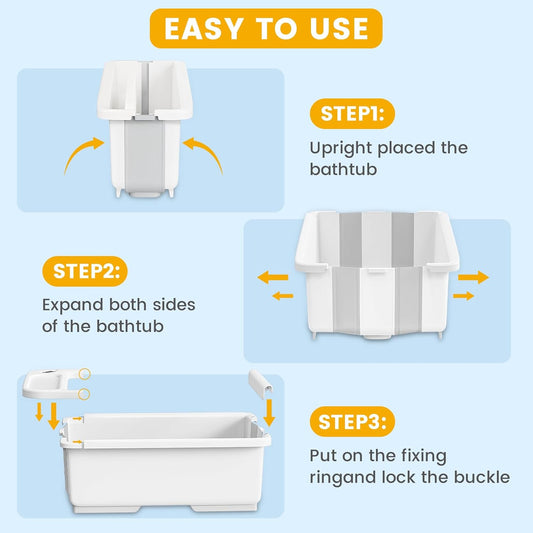 EASY TO USE

STEP1:

Upright placed the bathtub

STEP2:

Expand both sides of the bathtub

STEP3:

Put on the fixing ringand lock the buckle